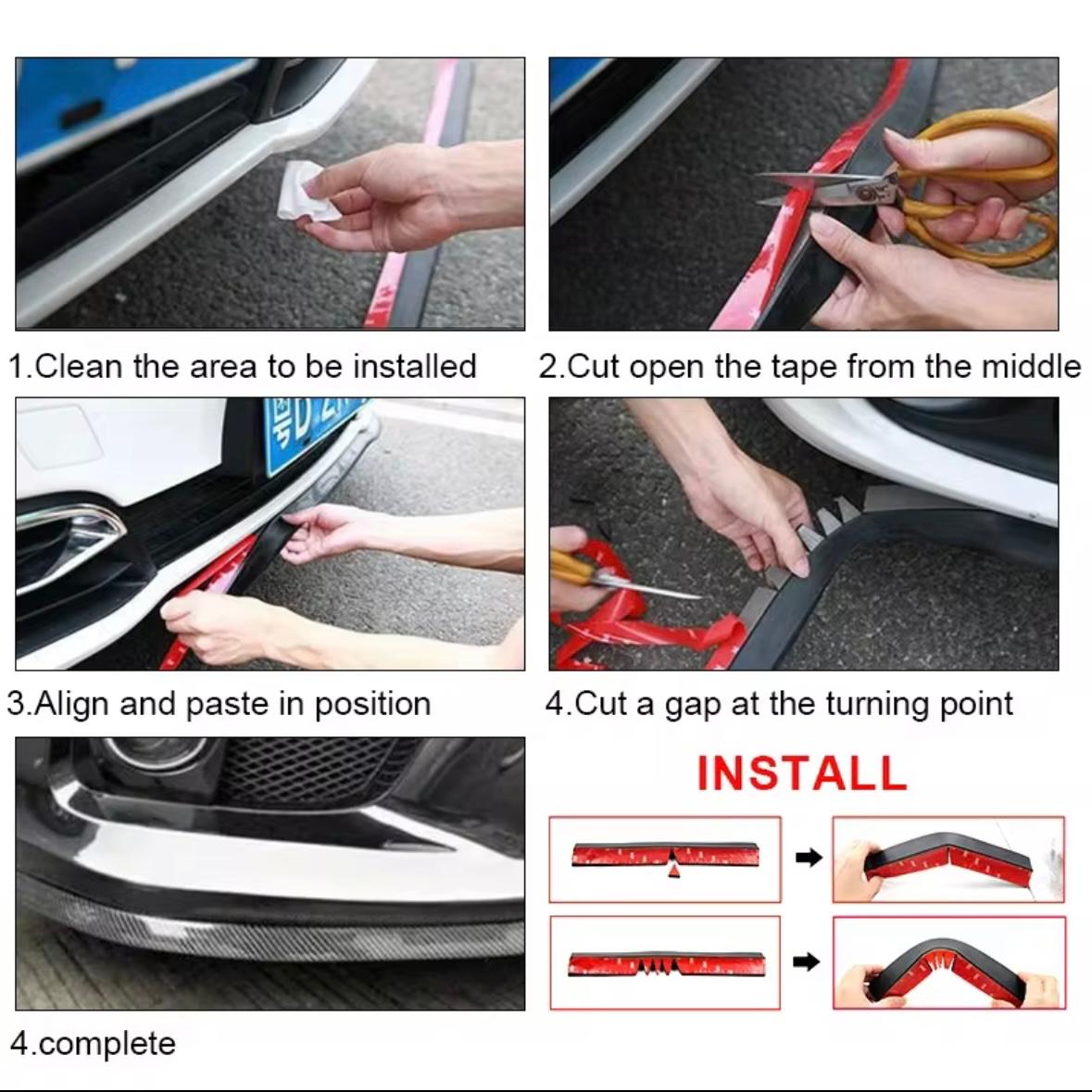 1.Clean the area to be installed

2.Cut open the tape from the middle

3.Align and paste in position

4.Cut a gap at the turning point

4.complete

INSTALL