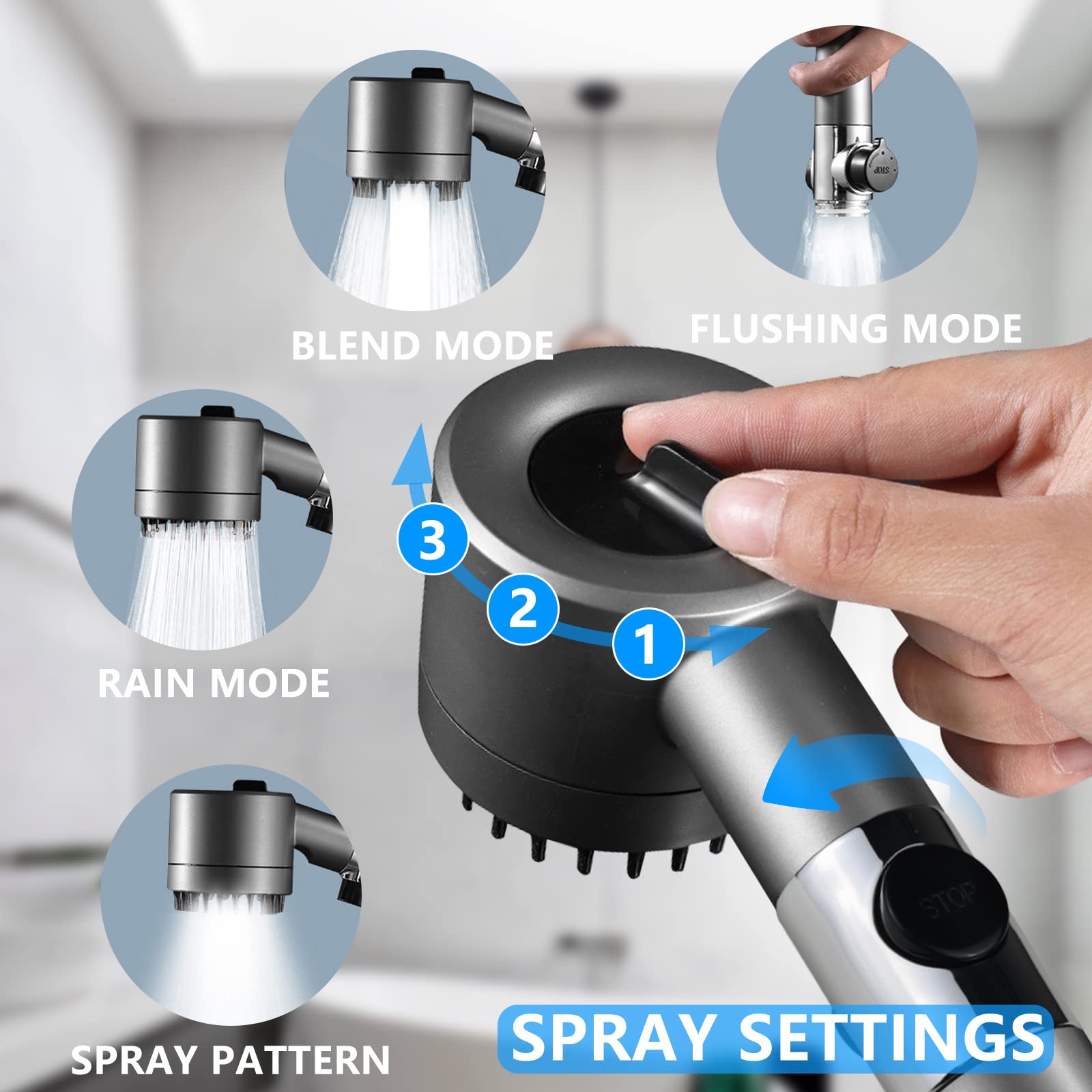 BLEND MODE

FLUSHING MODE

STOP

3

2

1

RAIN MODE

STOP

SPRAY PATTERN

SPRAY SETTINGS